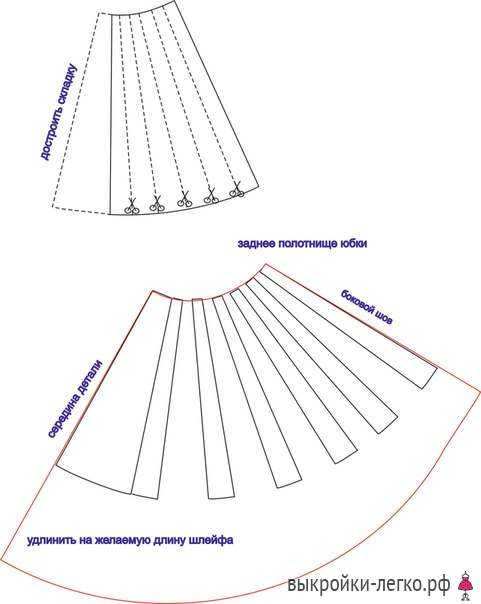 достроить складку

заднее полотнище юбки

боковой шов

середина детали

удлинить на желаемую длину шлейфа

выкройки-легко.рф