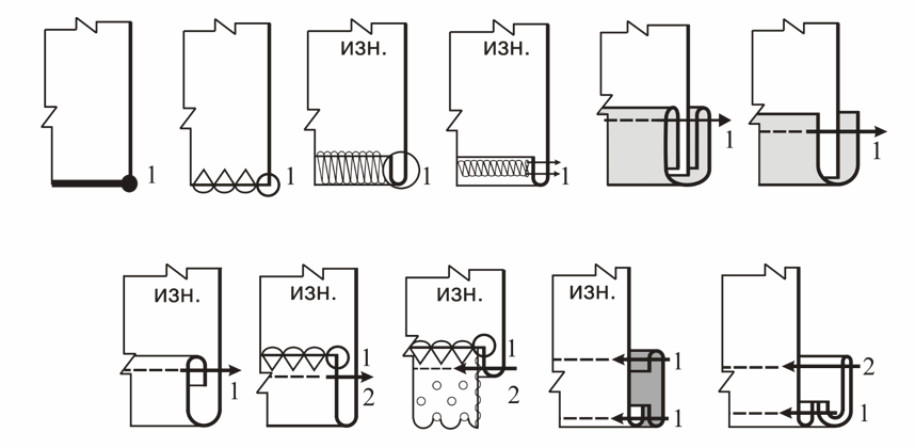 1 1 ИЗН. 1 ИЗН. 1 1 1

ИЗН. 1 ИЗН. 1 2 ИЗН. 1 2 ИЗН. 1 1 2 1