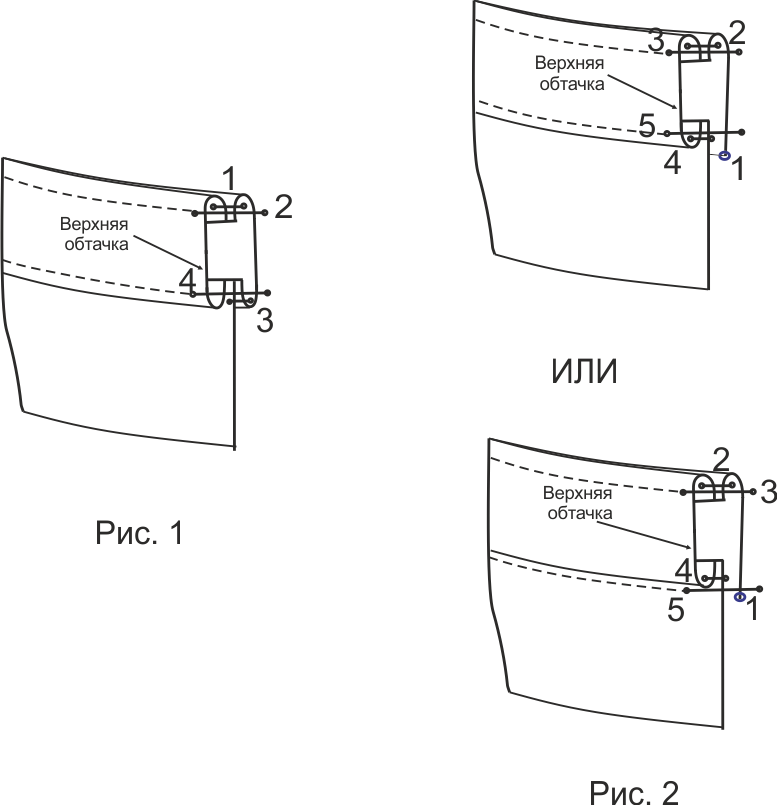 1
2
Верхняя обтачка
4
3

Рис. 1

3
2
Верхняя обтачка
5
4
1

ИЛИ

2
3
Верхняя обтачка
4
5
1

Рис. 2