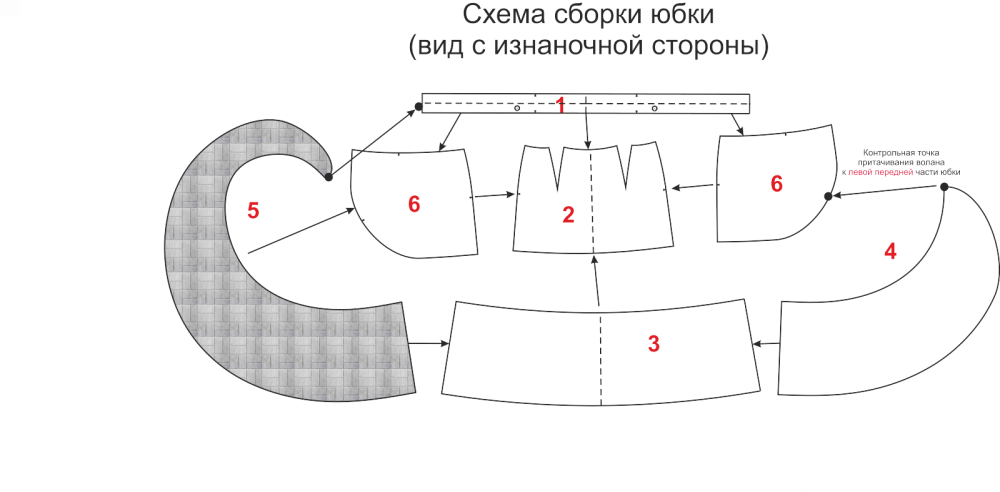 Схема сборки юбки
(вид с изнаночной стороны)

1

5

6

2

6

Контрольная точка притачивания волана к левой передней части юбки

4

3