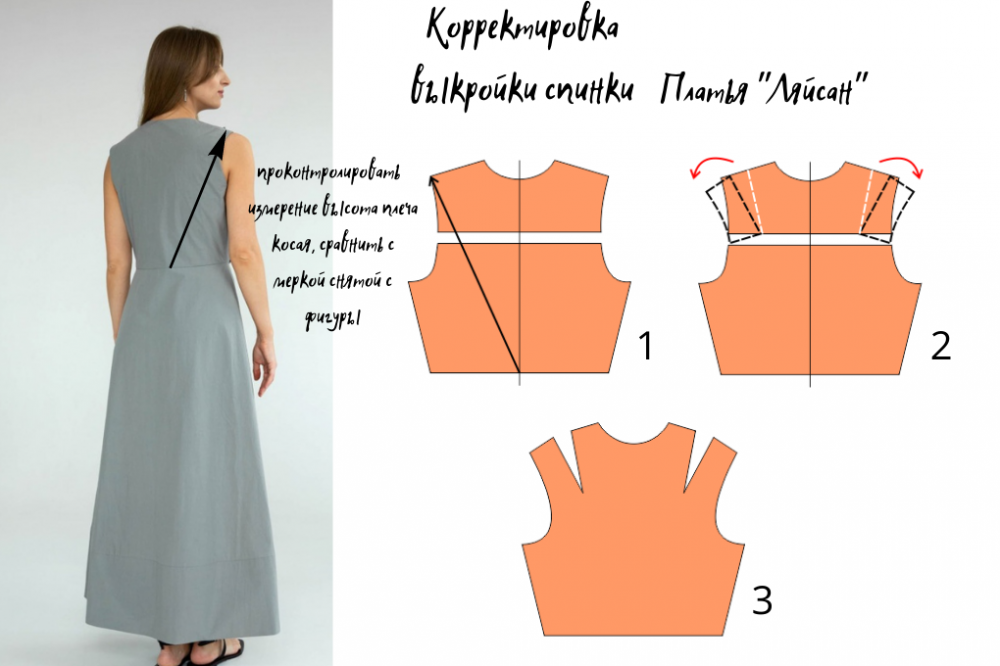 Корректировка выкройки спинки Платья "Ляйсан"

проконтролировать измерение высота плеча косая, сравнить с меркой снятой с фигуры

1

2

3