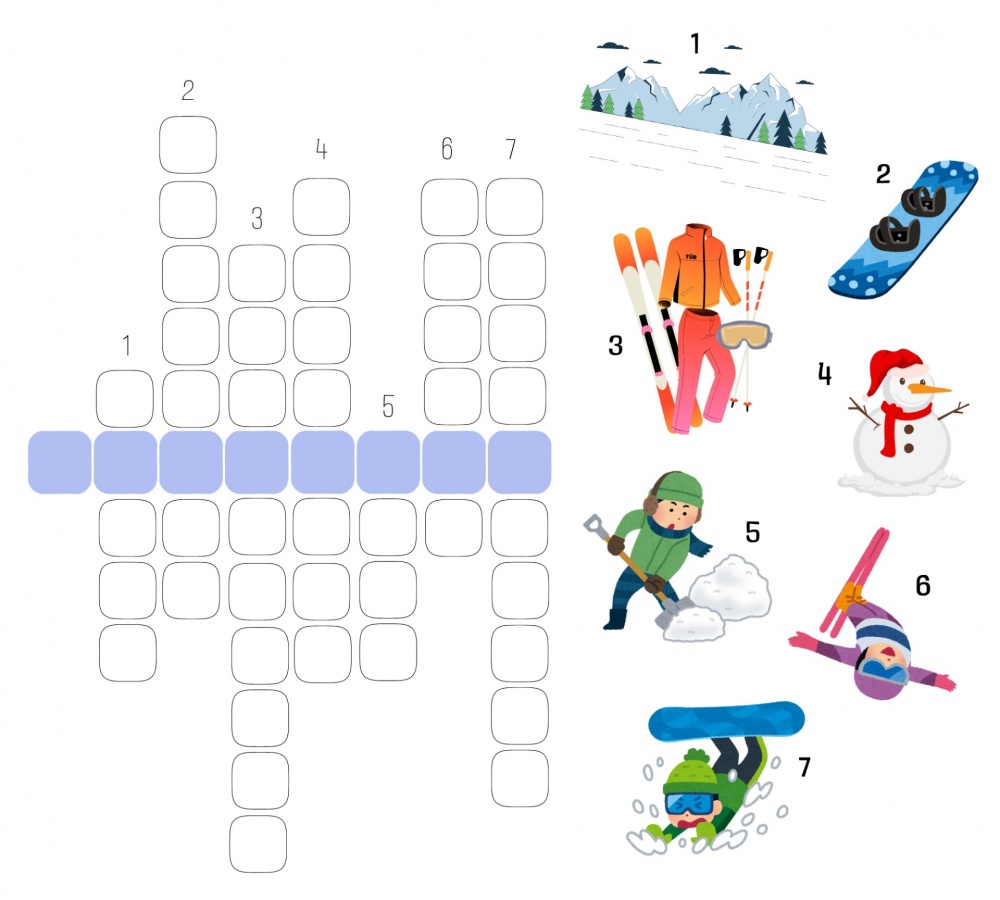 2
4
6
7
3
1
5

1
2
3
4
5
6
7