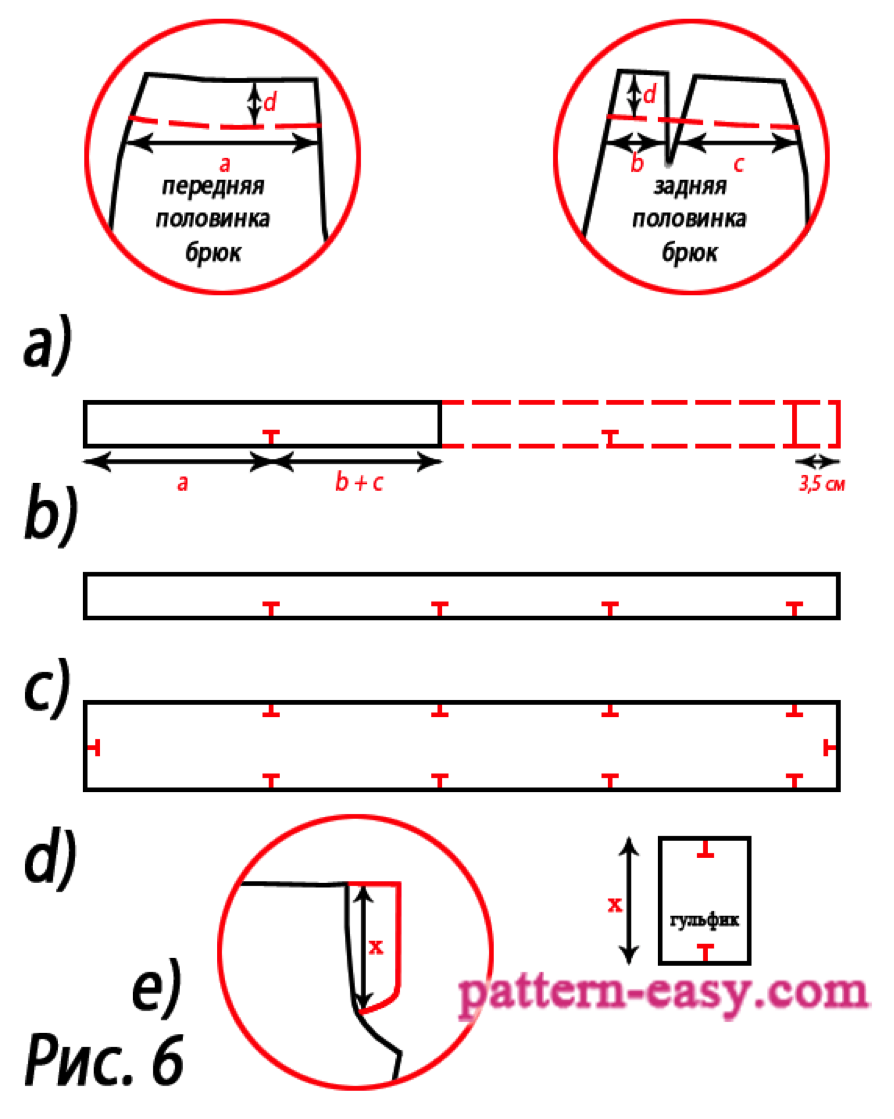 d
a
передняя половинка брюк

d
b
c
задняя половинка брюк

a)
a
b + c
3,5 см

b)

c)

d)
x
x
гульфик

e)
pattern-easy.com
Рис. 6